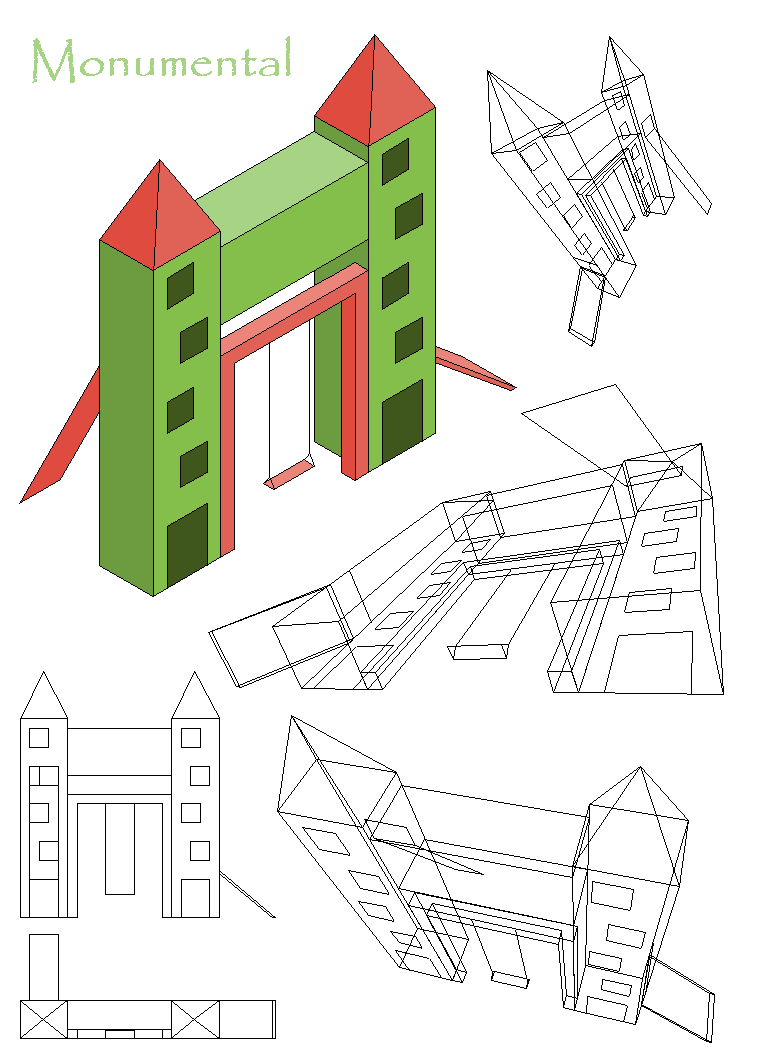 Monumental