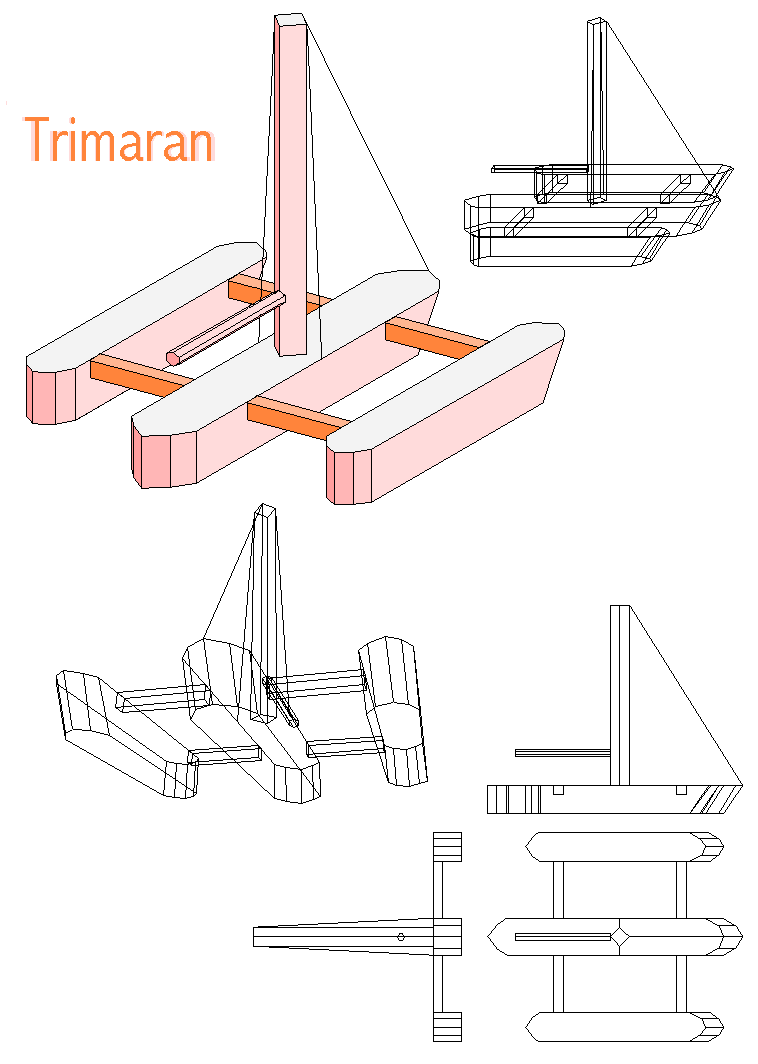 Trimaran